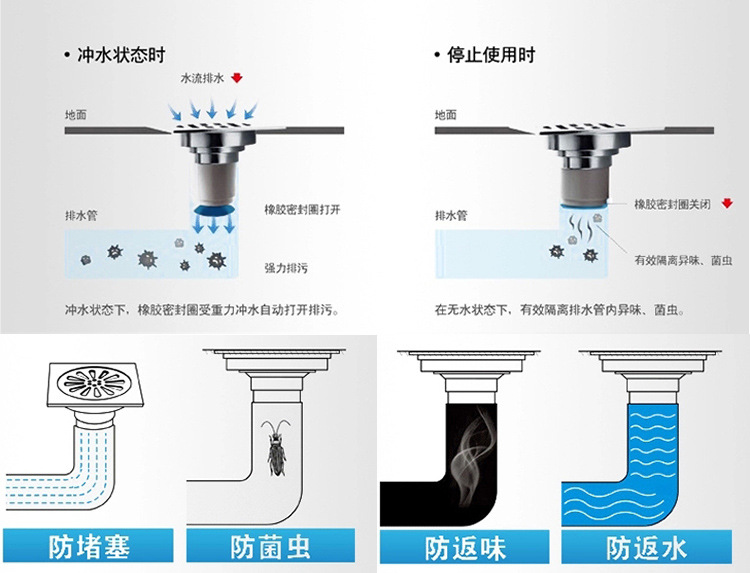 • 冲水状态时

水流排水

地面

排水管

橡胶密封圈打开

强力排污

冲水状态下，橡胶密封圈受重力冲水自动打开排污。

• 停止使用时

地面

排水管

橡胶密封圈关闭

有效隔离异味、菌虫

在无水状态下，有效隔离排水管内异味、菌虫。

防堵塞

防菌虫

防返味

防返水