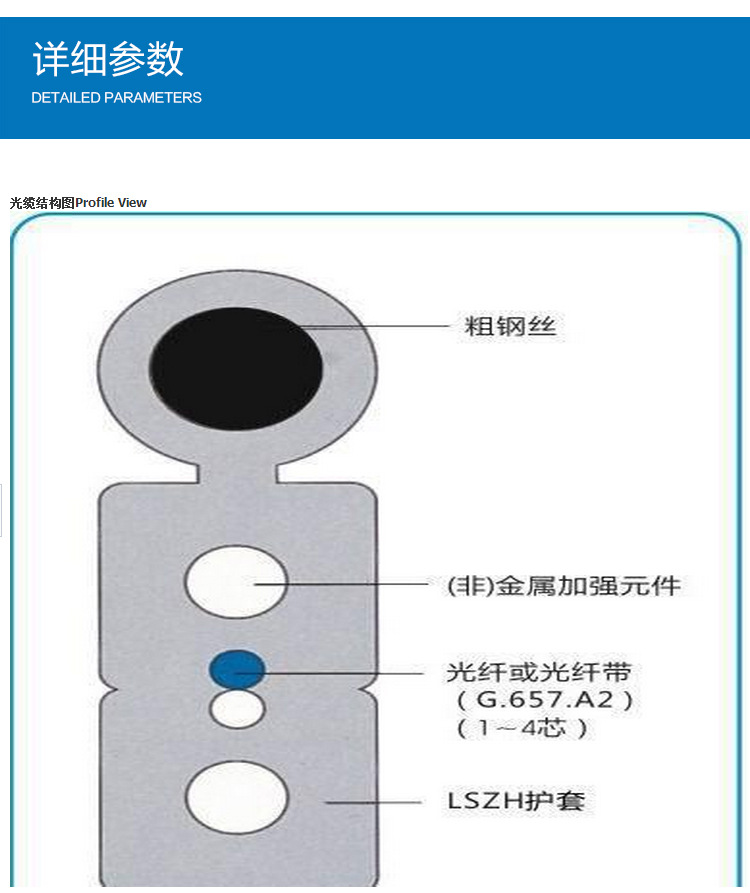 详细参数
DETAILED PARAMETERS

光缆结构图Profile View

粗钢丝

(非)金属加强元件

光纤或光纤带
(G.657.A2)
(1~4芯)

LSZH护套