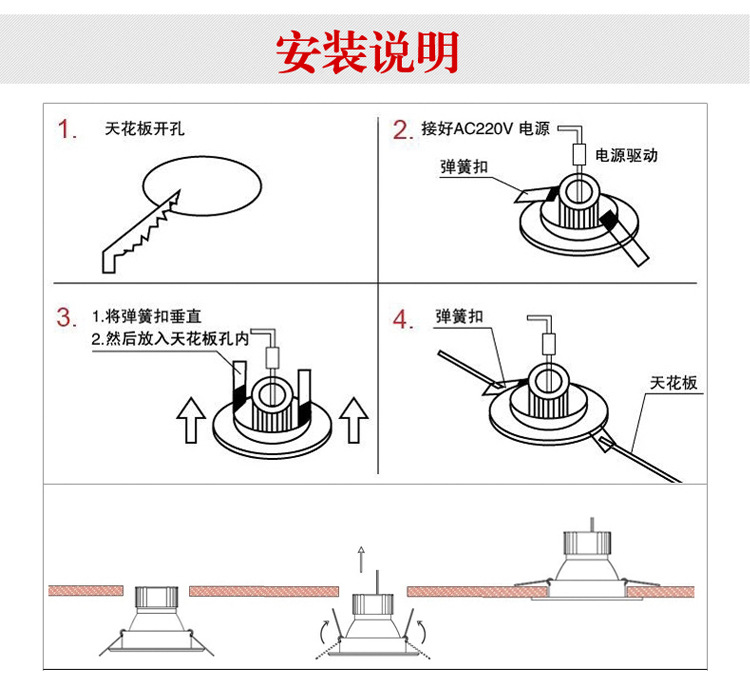 安装说明

1. 天花板开孔

2. 接好AC220V 电源

电源驱动

弹簧扣

3. 1.将弹簧扣垂直
2.然后放入天花板孔内

4. 弹簧扣

天花板