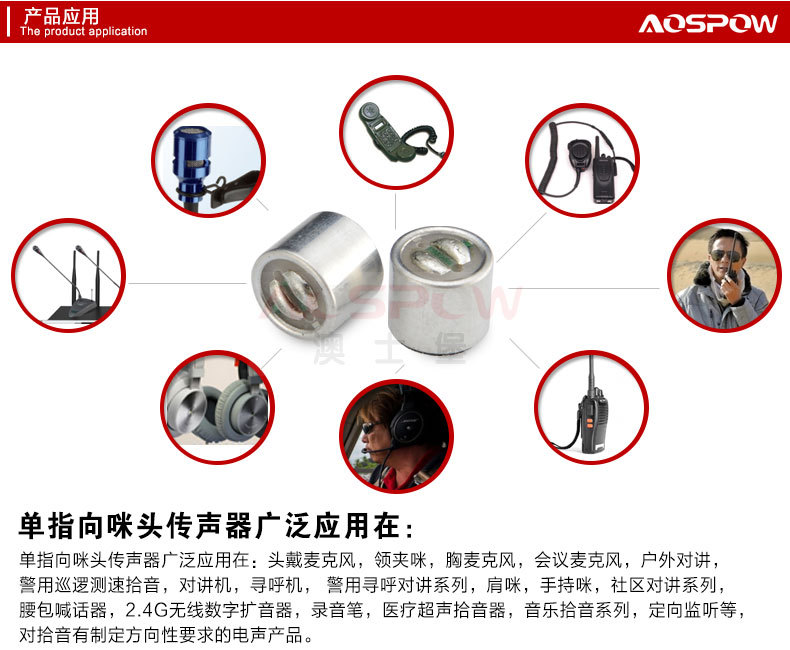 产品应用
The product application

AOSPOW

AOSPOW
澳士堡

单指向咪头传声器广泛应用在：

单指向咪头传声器广泛应用在：头戴麦克风，领夹咪，胸麦克风，会议麦克风，户外对讲，警用巡逻测速拾音，对讲机，寻呼机， 警用寻呼对讲系列，肩咪，手持咪，社区对讲系列，腰包喊话器，2.4G无线数字扩音器，录音笔，医疗超声拾音器，音乐拾音系列，定向监听等，对拾音有制定方向性要求的电声产品。