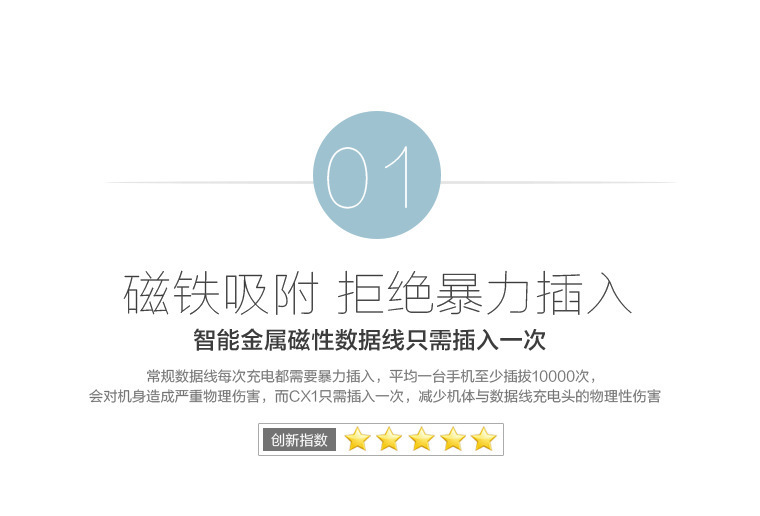 01

磁铁吸附 拒绝暴力插入

智能金属磁性数据线只需插入一次

常规数据线每次充电都需要暴力插入，平均一台手机至少插拔10000次，
会对机身造成严重物理伤害，而CX1只需插入一次，减少机体与数据线充电头的物理性伤害

创新指数