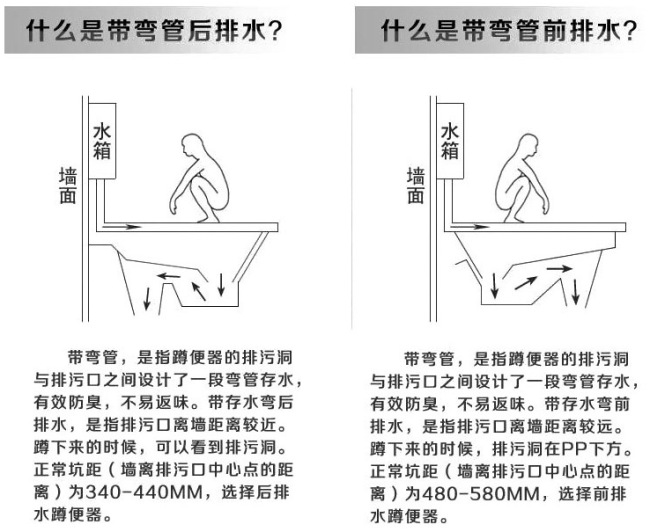 什么是带弯管后排水?

水箱

墙面

带弯管，是指蹲便器的排污洞与排污口之间设计了一段弯管存水，有效防臭，不易返味。带存水弯后排水，是指排污口离墙距离较近。蹲下来的时候，可以看到排污洞。正常坑距（墙离排污口中心点的距离）为340-440MM，选择后排水蹲便器。

什么是带弯管前排水?

水箱

墙面

带弯管，是指蹲便器的排污洞与排污口之间设计了一段弯管存水，有效防臭，不易返味。带存水弯前排水，是指排污口离墙距离较远。蹲下来的时候，排污洞在PP下方。正常坑距（墙离排污口中心点的距离）为480-580MM，选择前排水蹲便器。