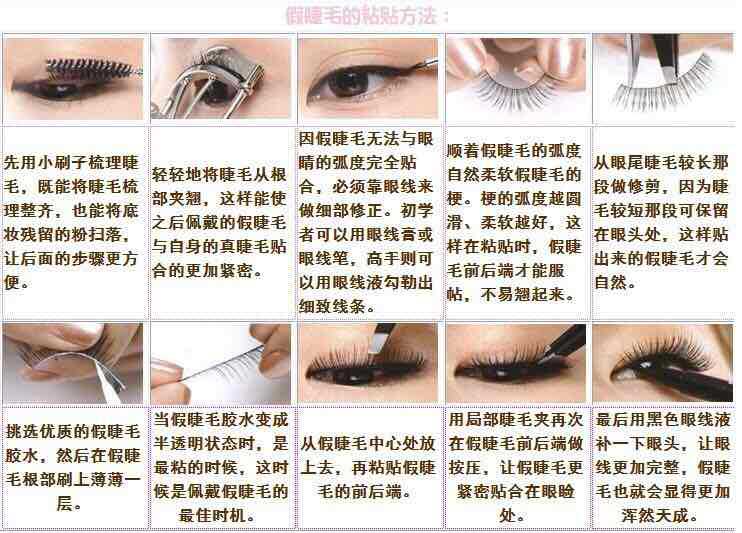 假睫毛的粘贴方法：

先用小刷子梳理睫毛，既能将睫毛梳理整齐，也能将底妆残留的粉扫落，让后面的步骤更方便。

轻轻地将睫毛从根部夹翘，这样能使之后佩戴的假睫毛与自身的真睫毛贴合的更加紧密。

因假睫毛无法与眼睛的弧度完全贴合，必须靠眼线来做细部修正。初学者可以用眼线膏或眼线笔，高手则可以用眼线液勾勒出细致线条。

顺着假睫毛的弧度自然柔软假睫毛的梗。梗的弧度越圆滑、柔软越好，这样在粘贴时，假睫毛前后端才能服帖，不易翘起来。

从眼尾睫毛较长那段做修剪，因为睫毛较短那段可保留在眼头处，这样贴出来的假睫毛才会自然。

挑选优质的假睫毛胶水，然后在假睫毛根部刷上薄薄一层。

当假睫毛胶水变成半透明状态时，是最粘的时候，这时候是佩戴假睫毛的最佳时机。

从假睫毛中心处放上去，再粘贴假睫毛的前后端。

用局部睫毛夹再次在假睫毛前后端做按压，让假睫毛更紧密贴合在眼睑处。

最后用黑色眼线液补一下眼头，让眼线更加完整，假睫毛也就会显得更加浑然天成。