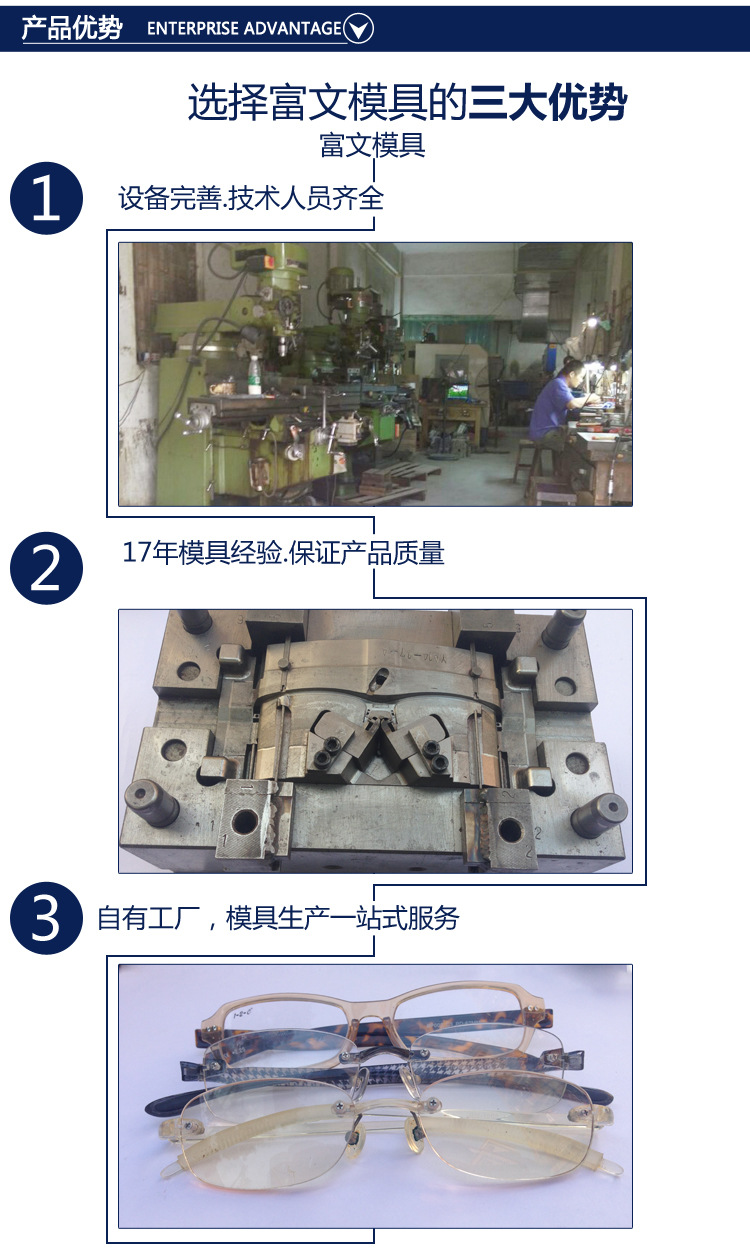 产品优势 ENTERPRISE ADVANTAGE

选择富文模具的三大优势

富文模具

1

设备完善.技术人员齐全

2

17年模具经验.保证产品质量

3

自有工厂，模具生产一站式服务