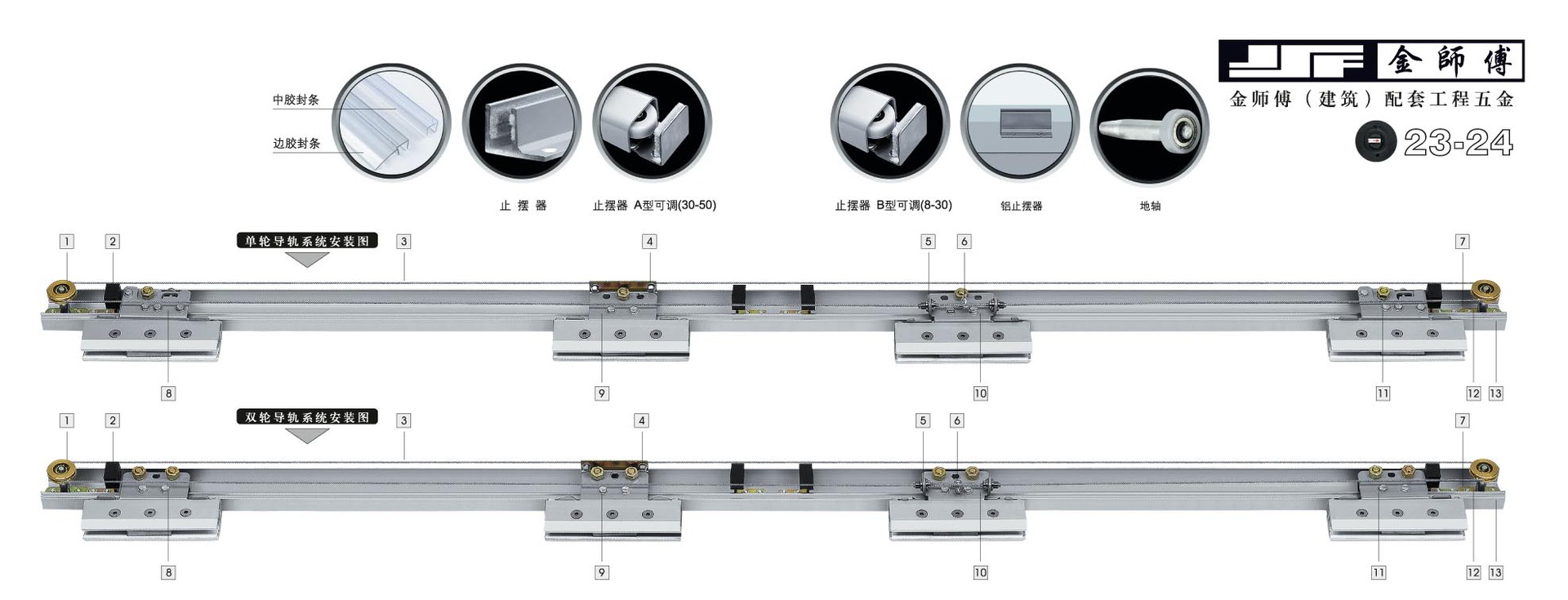 金師傅
金师傅（建筑）配套工程五金
23-24

中胶封条
边胶封条

止 摆 器
止摆器 A型可调(30-50)
止摆器 B型可调(8-30)
铝止摆器
地轴

单轮导轨系统安装图
1 2 3 4 5 6 7
8 9 10 11 12 13

双轮导轨系统安装图
1 2 3 4 5 6 7
8 9 10 11 12 13