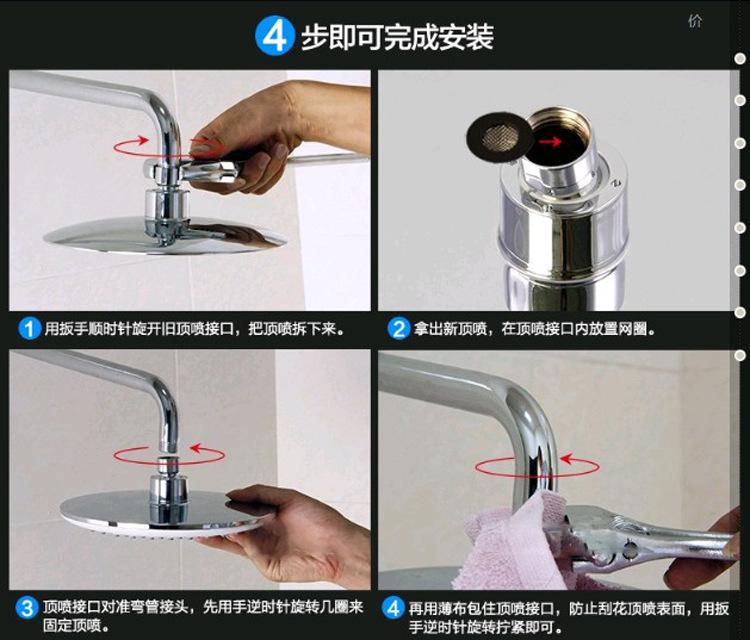 4 步即可完成安装

价

1 用扳手顺时针旋开旧顶喷接口，把顶喷拆下来。

2 拿出新顶喷，在顶喷接口内放置网圈。

3 顶喷接口对准弯管接头，先用手逆时针旋转几圈来固定顶喷。

4 再用薄布包住顶喷接口，防止刮花顶喷表面，用扳手逆时针旋转拧紧即可。