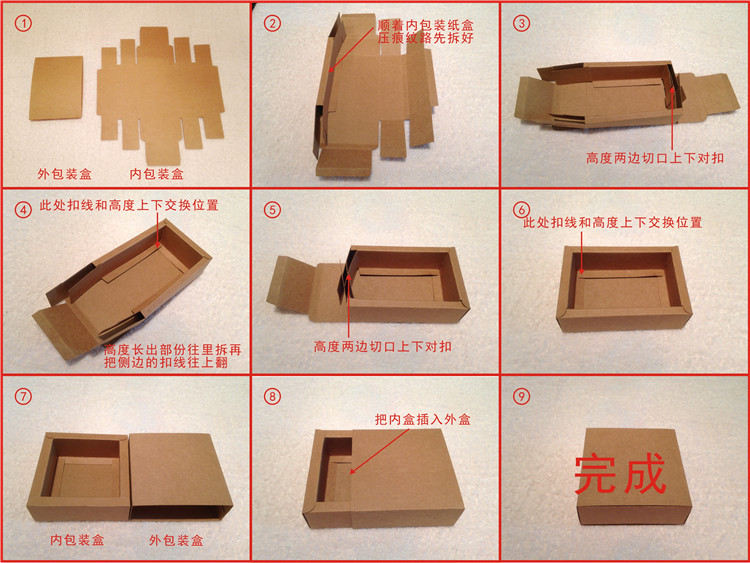 ①
外包装盒 内包装盒

②
顺着内包装纸盒压痕纹路先拆好

③
高度两边切口上下对扣

④ 此处扣线和高度上下交换位置
高度长出部份往里拆再把侧边的扣线往上翻

⑤
高度两边切口上下对扣

⑥ 此处扣线和高度上下交换位置

⑦
内包装盒 外包装盒

⑧
把内盒插入外盒

⑨
完成