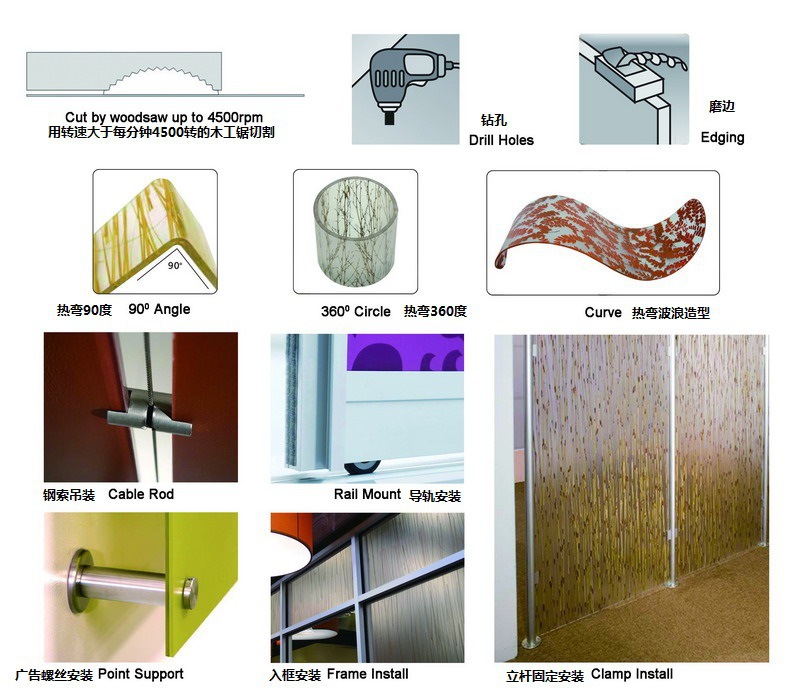 Cut by woodsaw up to 4500rpm
用转速大于每分钟4500转的木工锯切割

钻孔
Drill Holes

磨边
Edging

90°

热弯90度 $90^0$ Angle

$360^0$ Circle 热弯360度

Curve 热弯波浪造型

钢索吊装 Cable Rod

Rail Mount 导轨安装

广告螺丝安装 Point Support

入框安装 Frame Install

立杆固定安装 Clamp Install