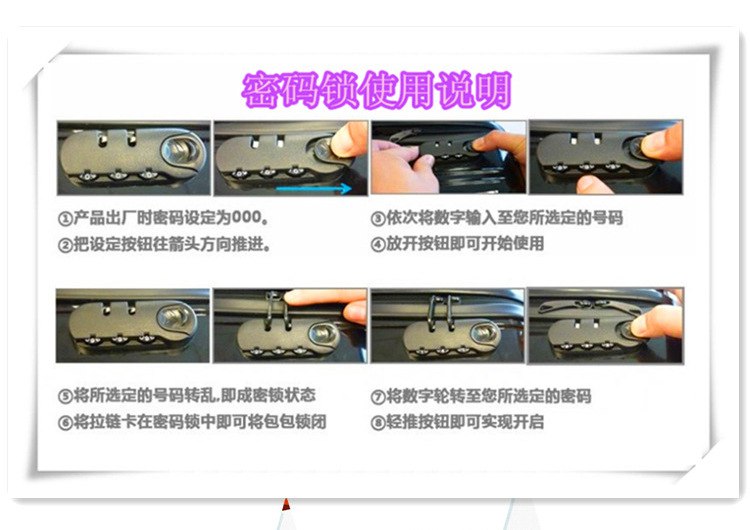 密码锁使用说明

①产品出厂时密码设定为000。
②把设定按钮往箭头方向推进。

③依次将数字输入至您所选定的号码
④放开按钮即可开始使用

⑤将所选定的号码转乱,即成密锁状态
⑥将拉链卡在密码锁中即可将包包锁闭

⑦将数字轮转至您所选定的密码
⑧轻推按钮即可实现开启