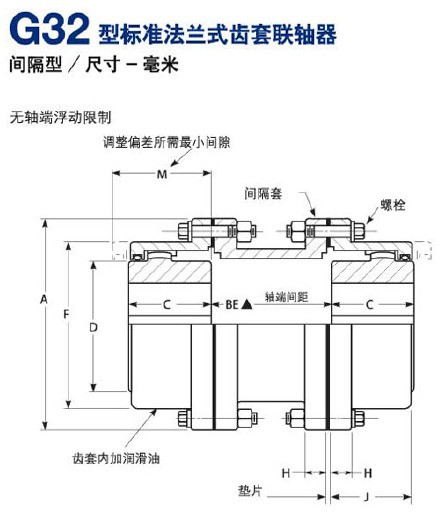 G32 型标准法兰式齿套联轴器
间隔型 / 尺寸 – 毫米

无轴端浮动限制

调整偏差所需最小间隙
M
间隔套
螺栓
A
F
D
C
BE ▲
轴端间距
C
齿套内加润滑油
H
H
垫片
J