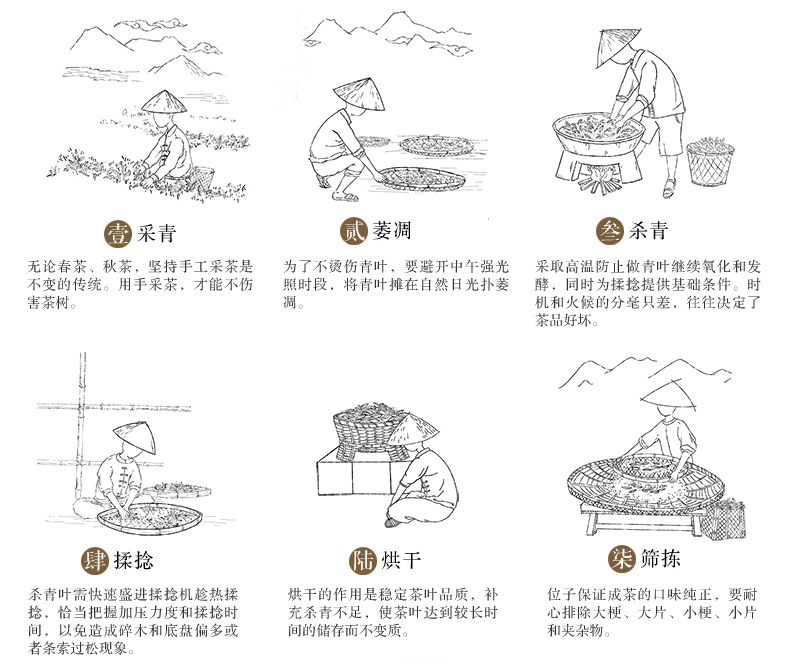 壹 采青

无论春茶、秋茶，坚持手工采茶是不变的传统。用手采茶，才能不伤害茶树。

贰 萎凋

为了不烫伤青叶，要避开中午强光照时段，将青叶摊在自然日光扑萎凋。

叁 杀青

采取高温防止做青叶继续氧化和发酵，同时为揉捻提供基础条件。时机和火候的分毫只差，往往决定了茶品好坏。

肆 揉捻

杀青叶需快速盛进揉捻机趁热揉捻，恰当把握加压力度和揉捻时间，以免造成碎木和底盘偏多或者条索过松现象。

陆 烘干

烘干的作用是稳定茶叶品质，补充杀青不足，使茶叶达到较长时间的储存而不变质。

柒 筛拣

位子保证成茶的口味纯正，要耐心排除大梗、大片、小梗、小片和夹杂物。