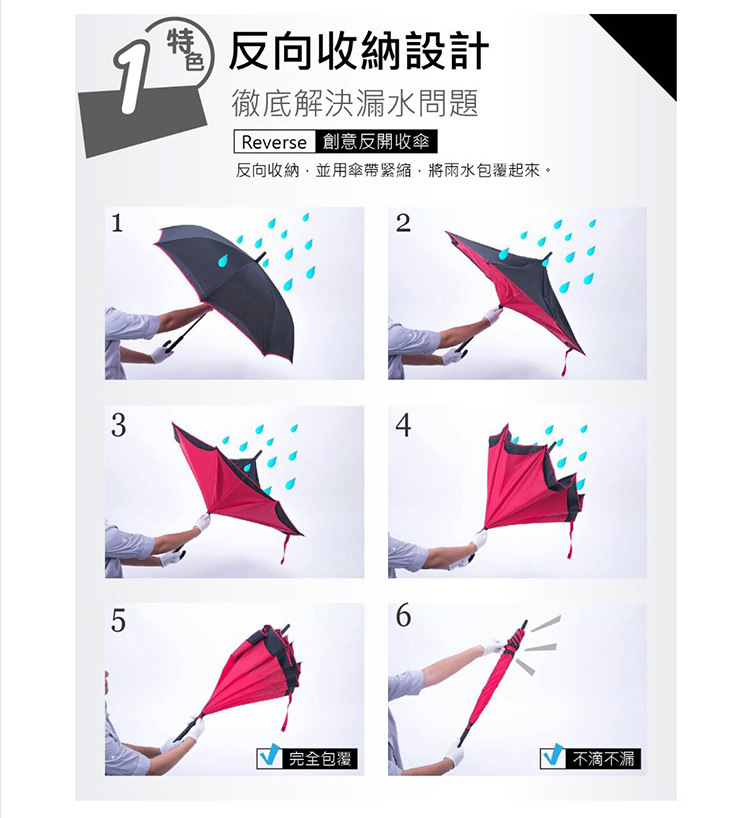 1 特色 反向收納設計
徹底解決漏水問題
Reverse 創意反開收傘
反向收納，並用傘帶緊縮，將雨水包覆起來。

1

2

3

4

5
完全包覆

6
不滴不漏