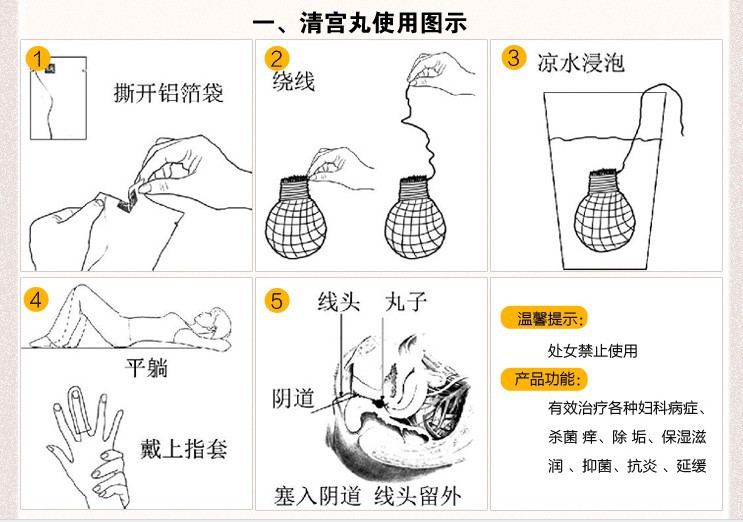 一、清宫丸使用图示

1
撕开铝箔袋

2
绕线

3
凉水浸泡

4
平躺

戴上指套

5
线头
丸子
阴道
塞入阴道 线头留外

温馨提示:
处女禁止使用

产品功能:
有效治疗各种妇科病症、杀菌 痒、除 垢、保湿滋润 、抑菌、抗炎 、延缓