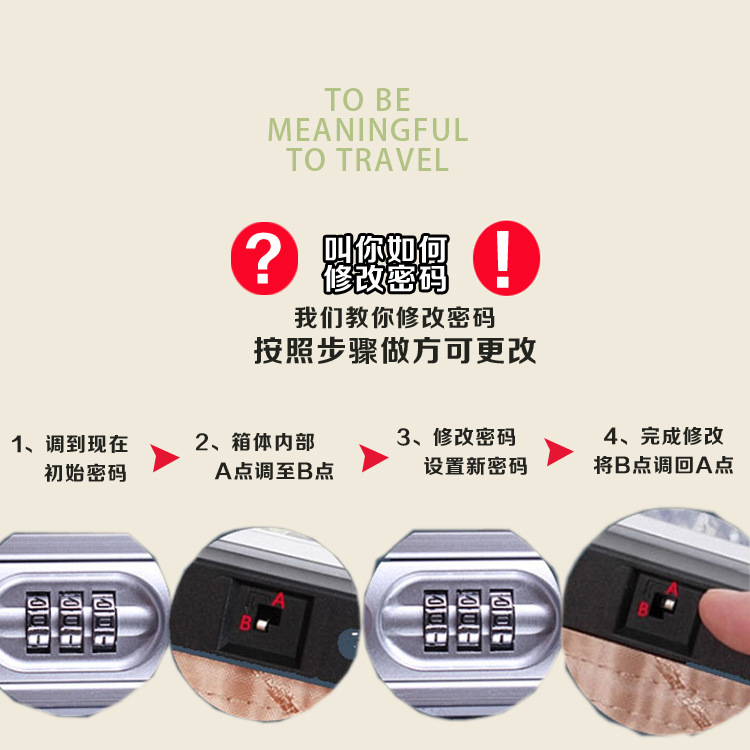 TO BE
MEANINGFUL
TO TRAVEL

?
叫你如何
修改密码
!

我们教你修改密码
按照步骤做方可更改

1、调到现在
初始密码

2、箱体内部
A点调至B点

3、修改密码
设置新密码

4、完成修改
将B点调回A点

A
B

A
B