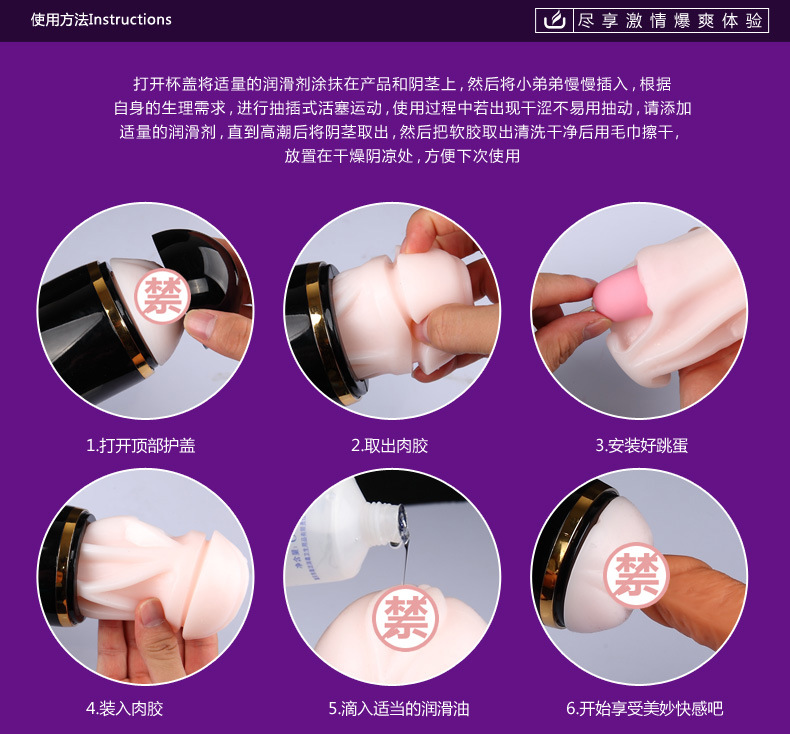 使用方法Instructions

尽享激情爆爽体验

打开杯盖将适量的润滑剂涂抹在产品和阴茎上，然后将小弟弟慢慢插入，根据自身的生理需求，进行抽插式活塞运动，使用过程中若出现干涩不易用抽动，请添加适量的润滑剂，直到高潮后将阴茎取出，然后把软胶取出清洗干净后用毛巾擦干，放置在干燥阴凉处，方便下次使用

禁

1.打开顶部护盖

2.取出肉胶

3.安装好跳蛋

4.装入肉胶

禁

5.滴入适当的润滑油

禁

6.开始享受美妙快感吧