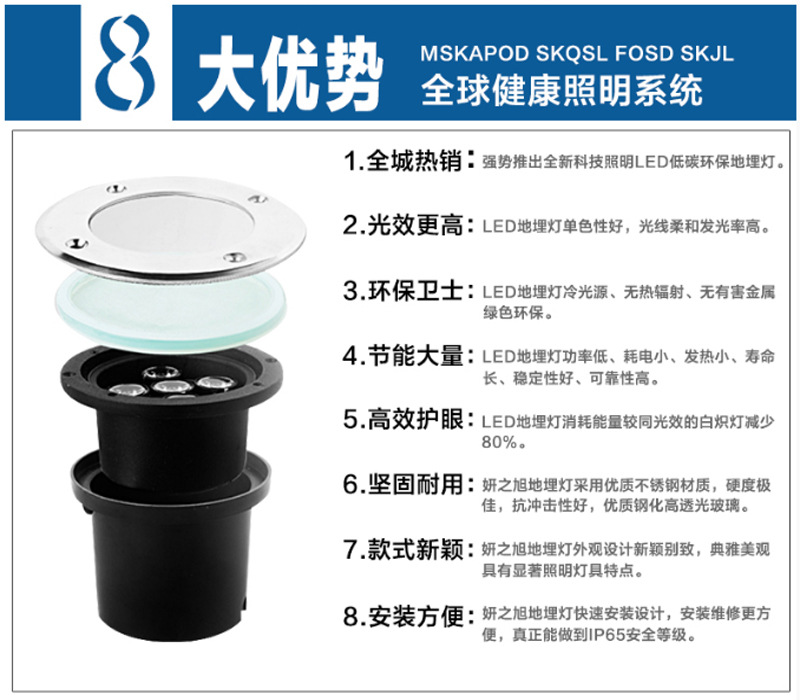 8 大优势 MSKAPOD SKQSL FOSD SKJL
全球健康照明系统

1.全城热销：强势推出全新科技照明LED低碳环保地埋灯。

2.光效更高：LED地埋灯单色性好，光线柔和发光率高。

3.环保卫士：LED地埋灯冷光源、无热辐射、无有害金属绿色环保。

4.节能大量：LED地埋灯功率低、耗电小、发热小、寿命长、稳定性好、可靠性高。

5.高效护眼：LED地埋灯消耗能量较同光效的白炽灯减少80%。

6.坚固耐用：妍之旭地埋灯采用优质不锈钢材质，硬度极佳，抗冲击性好，优质钢化高透光玻璃。

7.款式新颖：妍之旭地埋灯外观设计新颖别致，典雅美观具有显著照明灯具特点。

8.安装方便：妍之旭地埋灯快速安装设计，安装维修更方便，真正能做到IP65安全等级。