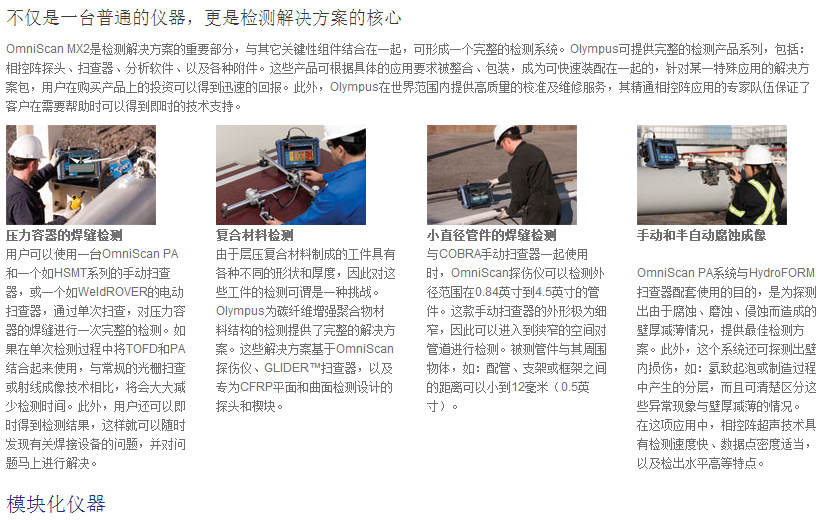 不仅是一台普通的仪器，更是检测解决方案的核心

OmniScan MX2是检测解决方案的重要部分，与其它关键性组件结合在一起，可形成一个完整的检测系统。Olympus可提供完整的检测产品系列，包括：相控阵探头、扫查器、分析软件、以及各种附件。这些产品可根据具体的应用要求被整合、包装，成为可快速装配在一起的，针对某一特殊应用的解决方案包，用户在购买产品上的投资可以得到迅速的回报。此外，Olympus在世界范围内提供高质量的校准及维修服务，其精通相控阵应用的专家队伍保证了客户在需要帮助时可以得到即时的技术支持。

压力容器的焊缝检测
用户可以使用一台OmniScan PA和一个如HSMT系列的手动扫查器，或一个如WeldROVER的电动扫查器，通过单次扫查，对压力容器的焊缝进行一次完整的检测。如果在单次检测过程中将TOFD和PA结合起来使用，与常规的光栅扫查或射线成像技术相比，将会大大减少检测时间。此外，用户还可以即时得到检测结果，这样就可以随时发现有关焊接设备的问题，并对问题马上进行解决。

复合材料检测
由于层压复合材料制成的工件具有各种不同的形状和厚度，因此对这些工件的检测可谓是一种挑战。Olympus为碳纤维增强聚合物材料结构的检测提供了完整的解决方案。这些解决方案基于OmniScan探伤仪、GLIDER™扫查器，以及专为CFRP平面和曲面检测设计的探头和楔块。

小直径管件的焊缝检测
与COBRA手动扫查器一起使用时，OmniScan探伤仪可以检测外径范围在0.84英寸到4.5英寸的管件。这款手动扫查器的外形极为细窄，因此可以进入到狭窄的空间对管道进行检测。被测管件与其周围物体，如：配管、支架或框架之间的距离可以小到12毫米（0.5英寸）。

手动和半自动腐蚀成像
OmniScan PA系统与HydroFORM扫查器配套使用的目的，是为探测出由于腐蚀、磨蚀、侵蚀而造成的壁厚减薄情况，提供最佳检测方案。此外，这个系统还可探测出壁内损伤，如：氢致起泡或制造过程中产生的分层，而且可清楚区分这些异常现象与壁厚减薄的情况。在这项应用中，相控阵超声技术具有检测速度快、数据点密度适当，以及检出水平高等特点。

模块化仪器