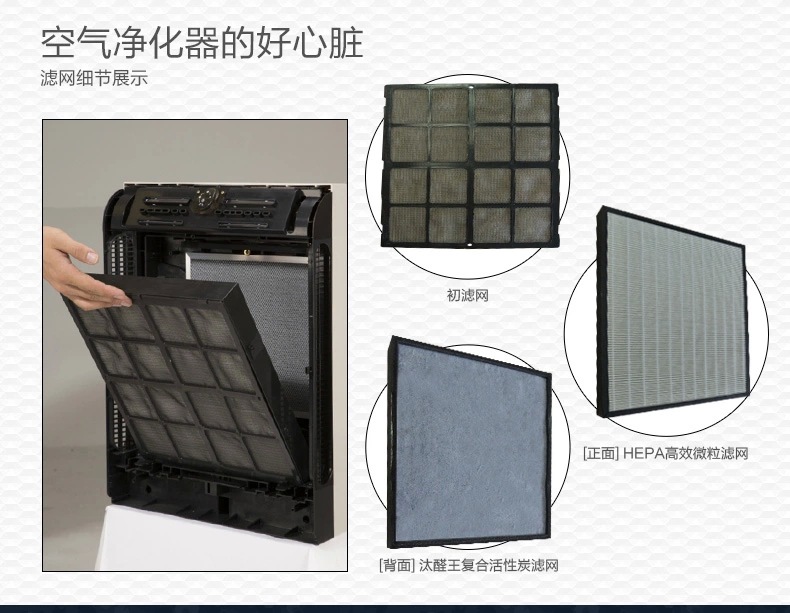 空气净化器的好心脏
滤网细节展示

初滤网

[正面] HEPA高效微粒滤网

[背面] 汰醛王复合活性炭滤网