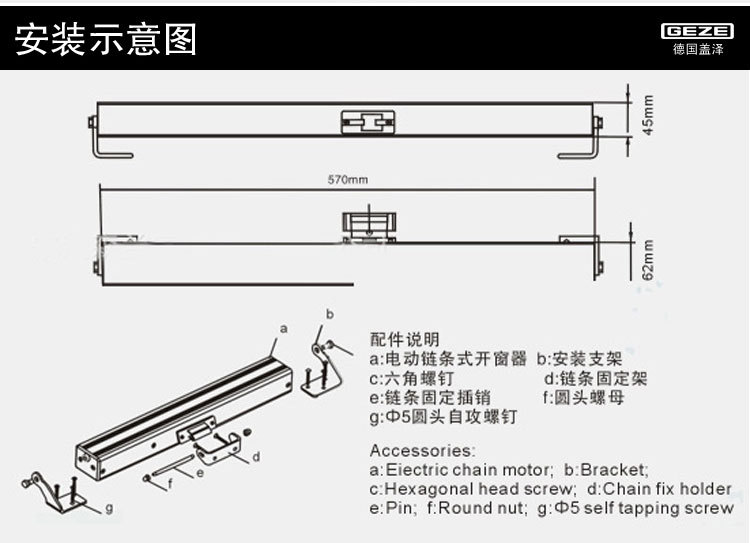 安装示意图

GEZE
德国盖泽

45mm

570mm

62mm

a
b
d
e
f
g

配件说明
a:电动链条式开窗器 b:安装支架
c:六角螺钉 d:链条固定架
e:链条固定插销 f:圆头螺母
g:Φ5圆头自攻螺钉

Accessories:
a:Eiectric chain motor; b:Bracket;
c:Hexagonal head screw; d:Chain fix holder
e:Pin; f:Round nut; g:Φ5 self tapping screw