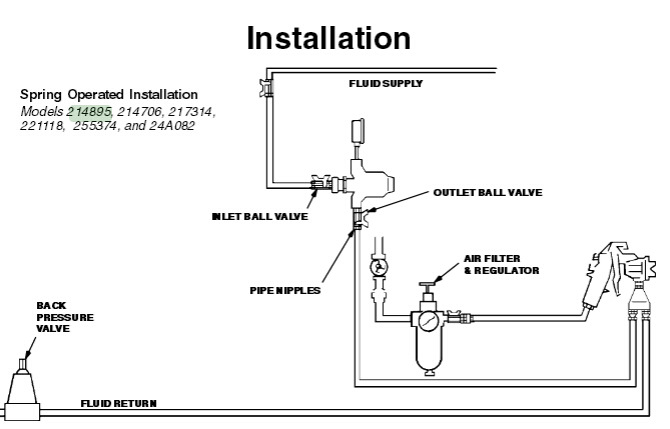 Installation

Spring Operated Installation
Models 214895, 214706, 217314, 221118, 255374, and 24A082

FLUID SUPPLY

OUTLET BALL VALVE

INLET BALL VALVE

AIR FILTER & REGULATOR

PIPE NIPPLES

BACK PRESSURE VALVE

FLUID RETURN