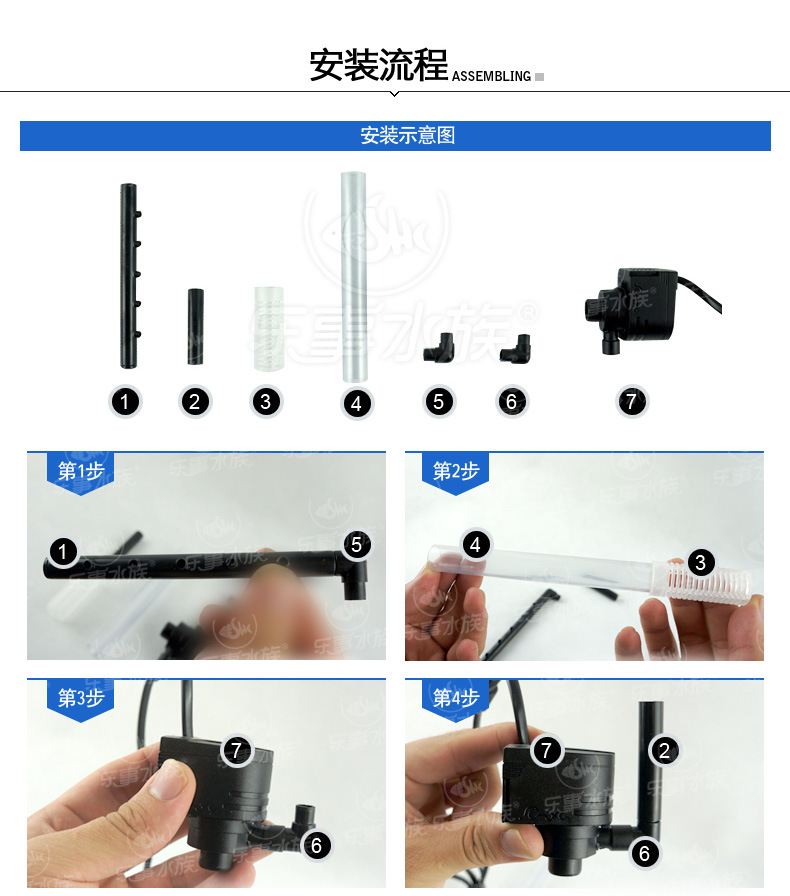 安装流程 ASSEMBLING

安装示意图

乐事水族®

1 2 3 4 5 6 7

第1步
1 5

第2步
4 3

第3步
7 6

第4步
7 2 6