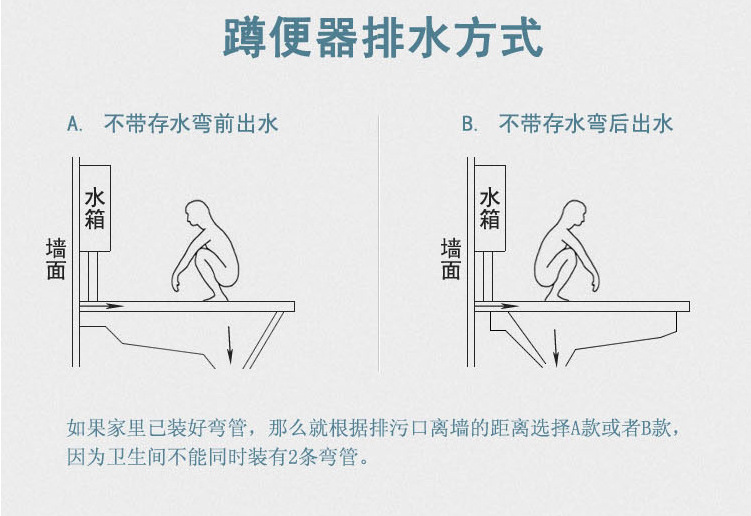 蹲便器排水方式

A. 不带存水弯前出水

水箱

墙面

B. 不带存水弯后出水

水箱

墙面

如果家里已装好弯管，那么就根据排污口离墙的距离选择A款或者B款，因为卫生间不能同时装有2条弯管。