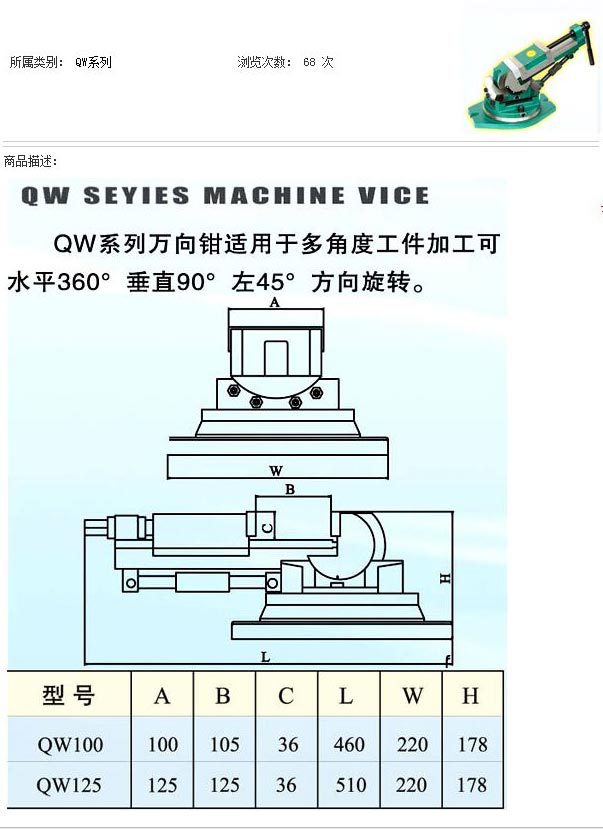 所属类别： QW系列　　　　浏览次数： 68 次

商品描述：

QW SEYIES MACHINE VICE

QW系列万向钳适用于多角度工件加工可水平360° 垂直90° 左45° 方向旋转。

A

W

B

C

H

L

| 型 号 | A | B | C | L | W | H |
|---|---|---|---|---|---|---|
| QW100 | 100 | 105 | 36 | 460 | 220 | 178 |
| QW125 | 125 | 125 | 36 | 510 | 220 | 178 |