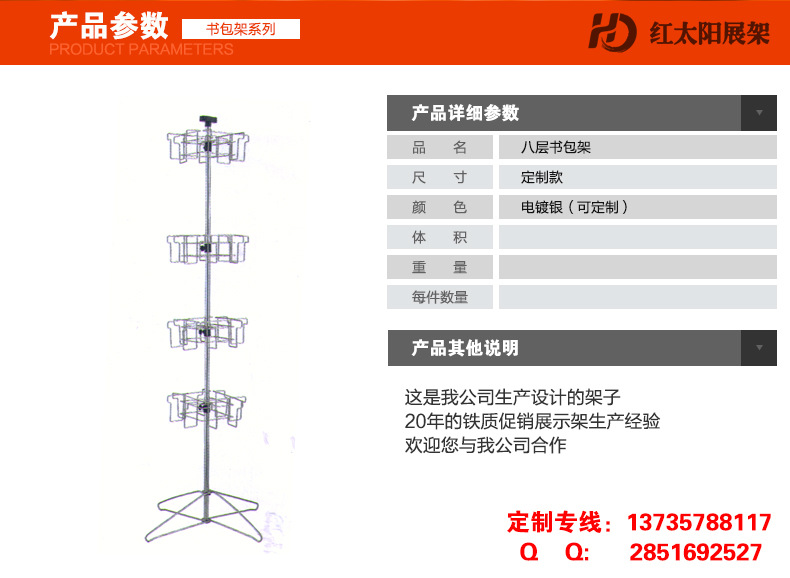 产品参数 书包架系列
PRODUCT PARAMETERS

HD 红太阳展架

产品详细参数

| 品 名 | 八层书包架 |
|---|---|
| 尺 寸 | 定制款 |
| 颜 色 | 电镀银（可定制） |
| 体 积 | |
| 重 量 | |
| 每件数量 | |

产品其他说明

这是我公司生产设计的架子
20年的铁质促销展示架生产经验
欢迎您与我公司合作

定制专线：13735788117
Q Q: 2851692527