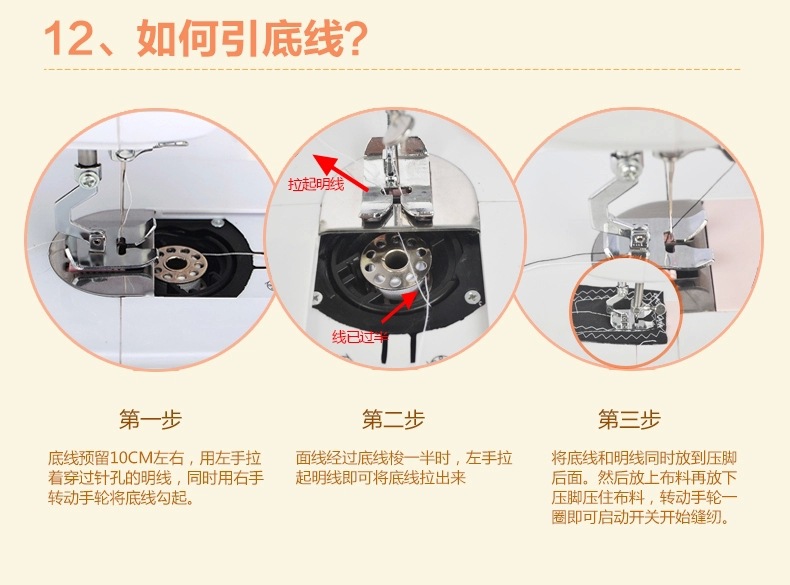 12、如何引底线?

拉起明线

线已过半

第一步

底线预留10CM左右，用左手拉着穿过针孔的明线，同时用右手转动手轮将底线勾起。

第二步

面线经过底线梭一半时，左手拉起明线即可将底线拉出来

第三步

将底线和明线同时放到压脚后面。然后放上布料再放下压脚压住布料，转动手轮一圈即可启动开关开始缝纫。