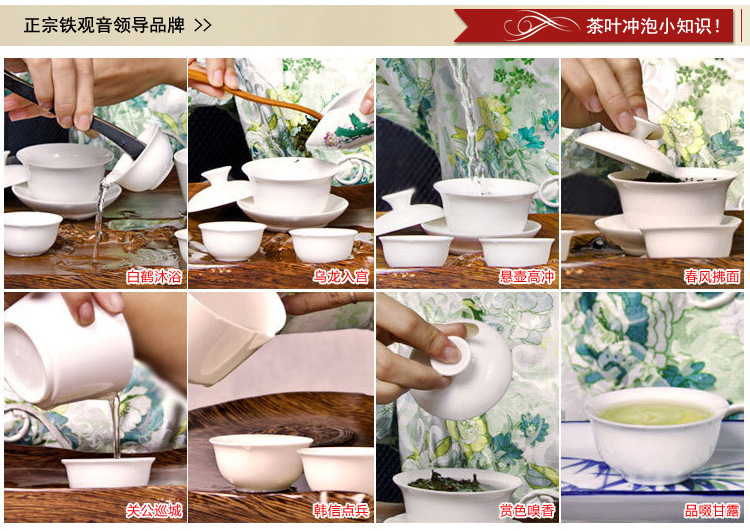 正宗铁观音领导品牌 >>

茶叶冲泡小知识！

白鹤沐浴

乌龙入宫

悬壶高冲

春风拂面

关公巡城

韩信点兵

赏色嗅香

品啜甘露