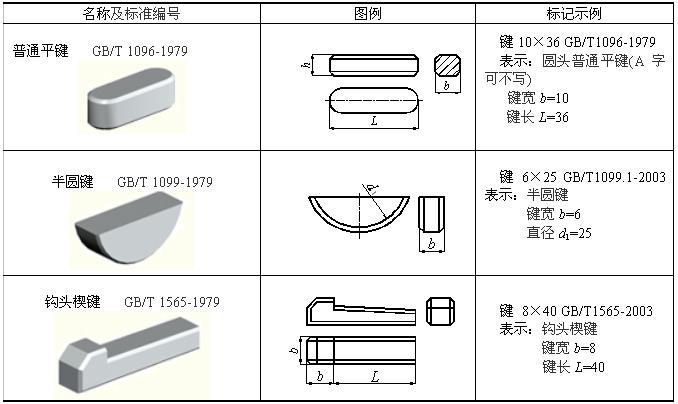 | 名称及标准编号 | 图例 | 标记示例 |
|---|---|---|
| 普通平键 GB/T 1096-1979 | $h$ $b$ $L$ | 键 10×36 GB/T1096-1979 表示：圆头普通平键(A 字可不写) 键宽 $b$=10 键长 $L$=36 |
| 半圆键 GB/T 1099-1979 | $d_1$ $b$ | 键 6×25 GB/T1099.1-2003 表示：半圆键 键宽 $b$=6 直径 $d_1$=25 |
| 钩头楔键 GB/T 1565-1979 | $b$ $b$ $L$ | 键 8×40 GB/T1565-2003 表示：钩头楔键 键宽 $b$=8 键长 $L$=40 |