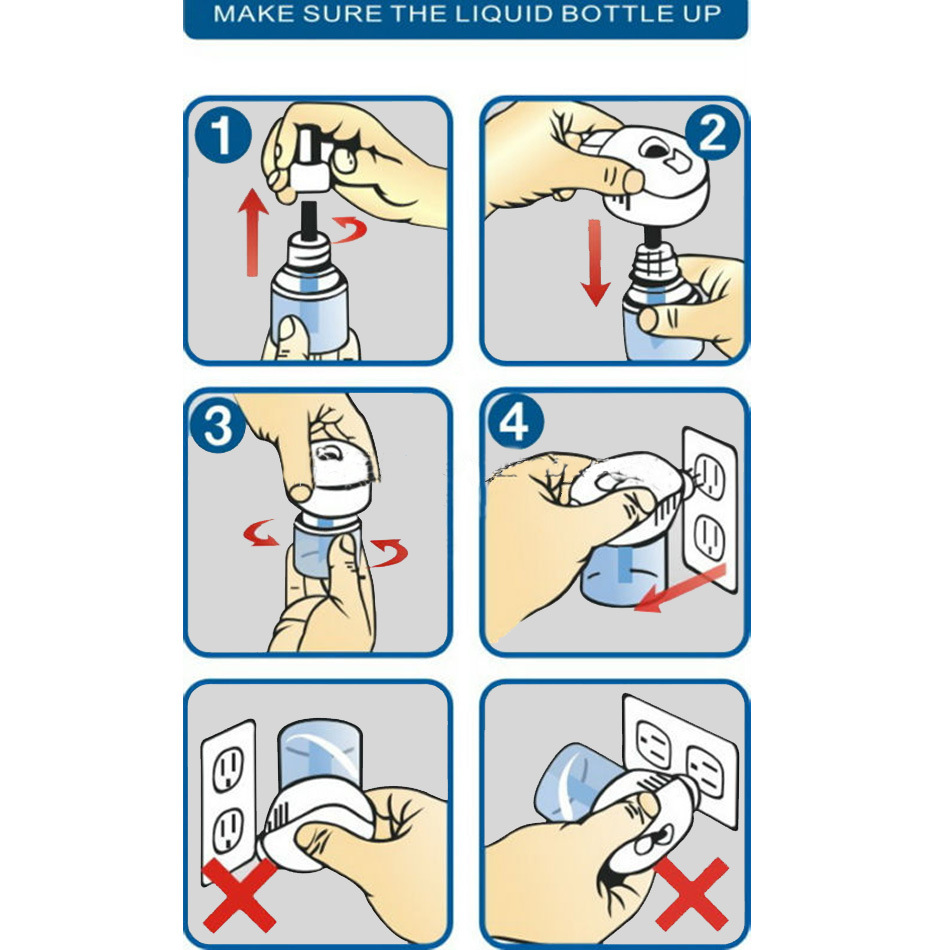 MAKE SURE THE LIQUID BOTTLE UP

1

2

3

4