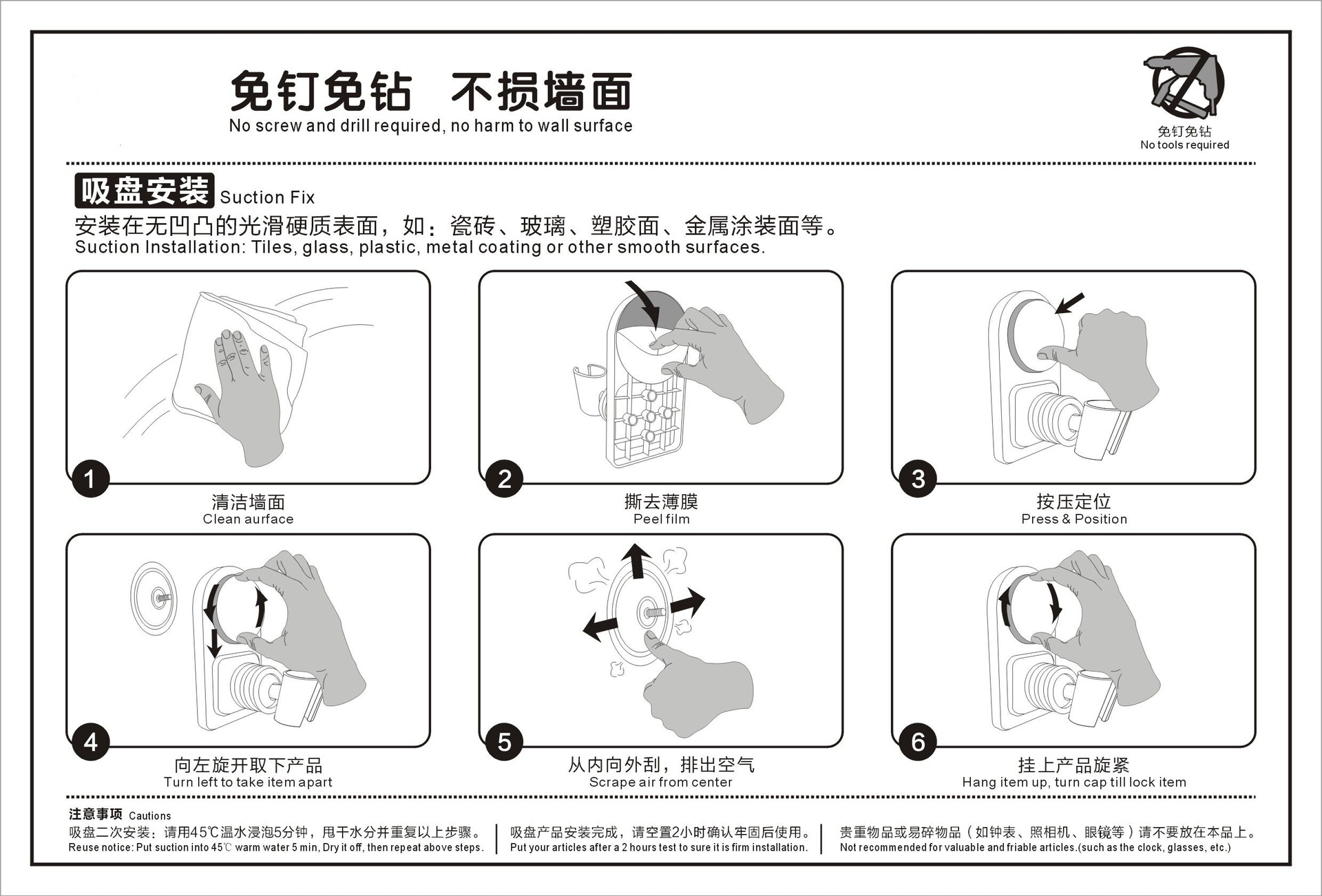 免钉免钻 不损墙面
No screw and drill required, no harm to wall surface

免钉免钻
No tools required

吸盘安装 Suction Fix
安装在无凹凸的光滑硬质表面，如：瓷砖、玻璃、塑胶面、金属涂装面等。
Suction Installation: Tiles, glass, plastic, metal coating or other smooth surfaces.

1
清洁墙面
Clean aurface

2
撕去薄膜
Peel film

3
按压定位
Press & Position

4
向左旋开取下产品
Turn left to take item apart

5
从内向外刮，排出空气
Scrape air from center

6
挂上产品旋紧
Hang item up, turn cap till lock item

注意事项 Cautions
吸盘二次安装：请用45℃温水浸泡5分钟，甩干水分并重复以上步骤。
Reuse notice: Put suction into 45℃ warm water 5 min, Dry it off, then repeat above steps.

吸盘产品安装完成，请空置2小时确认牢固后使用。
Put your articles after a 2 hours test to sure it is firm installation.

贵重物品或易碎物品（如钟表、照相机、眼镜等）请不要放在本品上。
Not recommended for valuable and friable articles.(such as the clock, glasses, etc.)