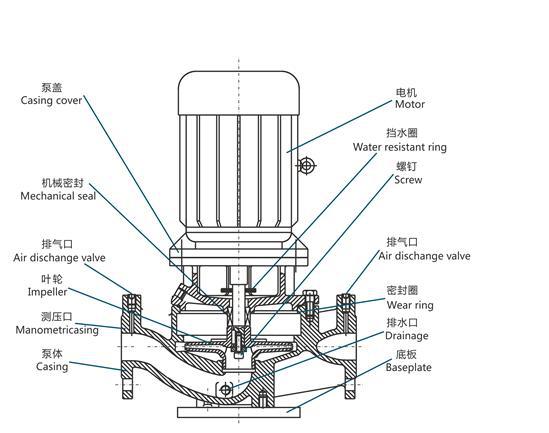 泵盖
Casing cover

机械密封
Mechanical seal

排气口
Air dischange valve

叶轮
Impeller

测压口
Manometricasing

泵体
Casing

电机
Motor

挡水圈
Water resistant ring

螺钉
Screw

排气口
Air dischange valve

密封圈
Wear ring

排水口
Drainage

底板
Baseplate