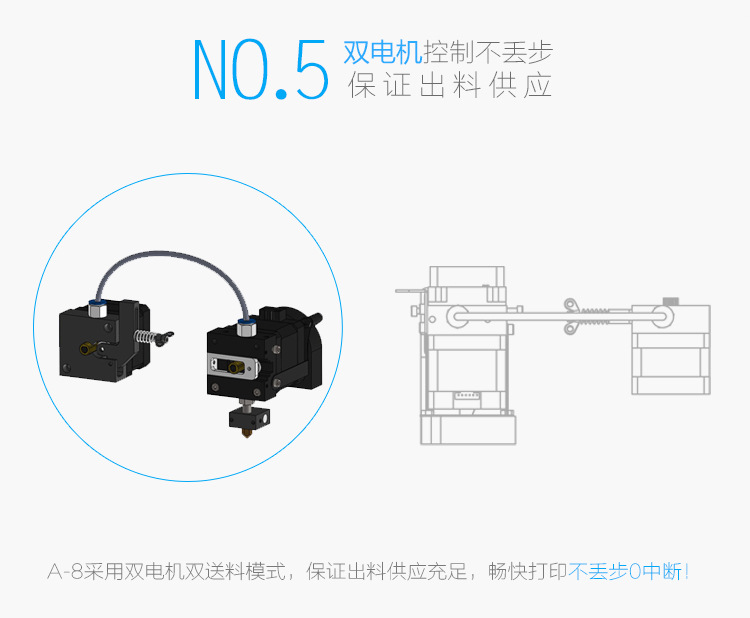 NO.5 双电机控制不丢步
保证出料供应

A-8采用双电机双送料模式，保证出料供应充足，畅快打印不丢步0中断！