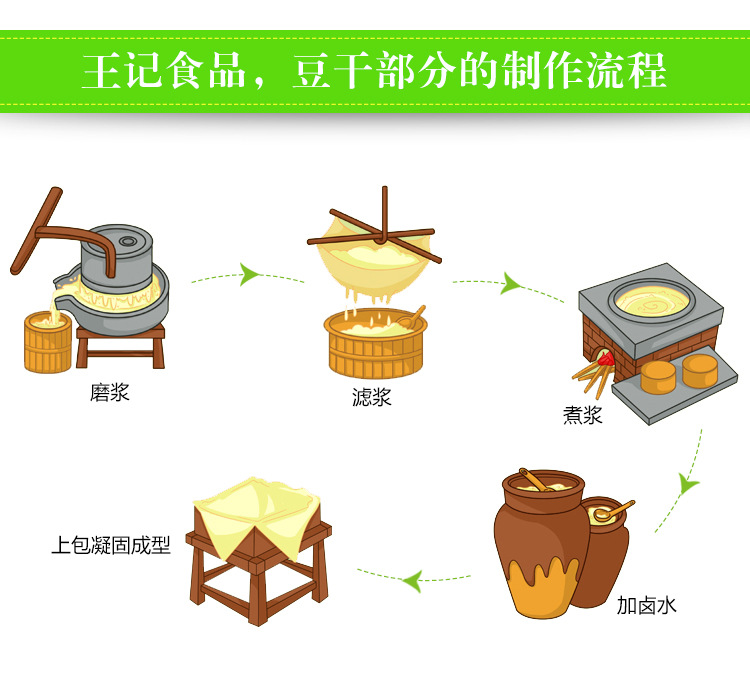 王记食品，豆干部分的制作流程

磨浆

滤浆

煮浆

加卤水

上包凝固成型