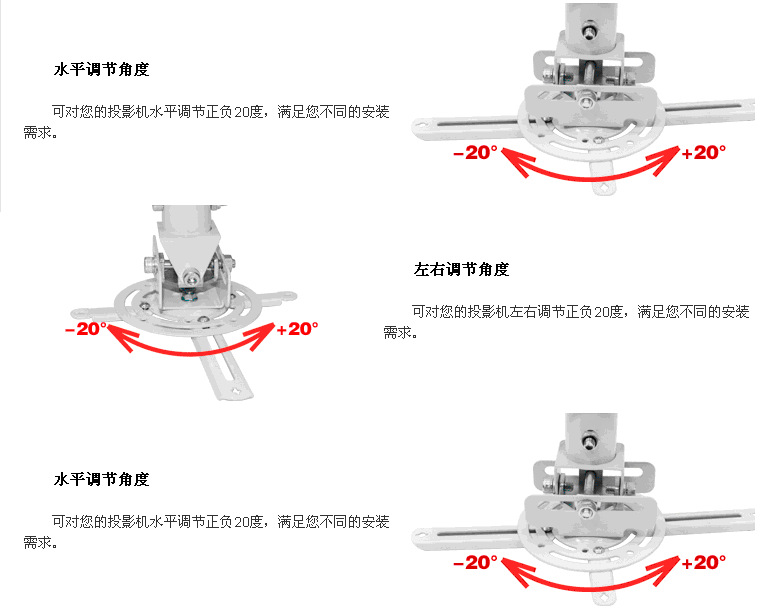 水平调节角度

可对您的投影机水平调节正负20度，满足您不同的安装需求。

-20°

+20°

-20°

+20°

左右调节角度

可对您的投影机左右调节正负20度，满足您不同的安装需求。

水平调节角度

可对您的投影机水平调节正负20度，满足您不同的安装需求。

-20°

+20°