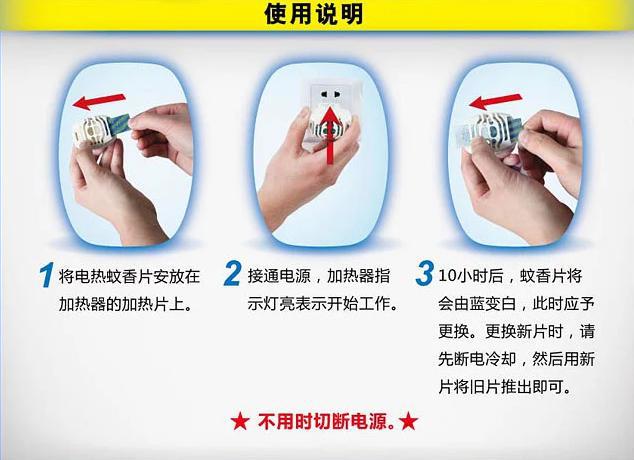 使用说明

1 将电热蚊香片安放在加热器的加热片上。

2 接通电源，加热器指示灯亮表示开始工作。

3 10小时后，蚊香片将会由蓝变白，此时应予更换。更换新片时，请先断电冷却，然后用新片将旧片推出即可。

★ 不用时切断电源。★