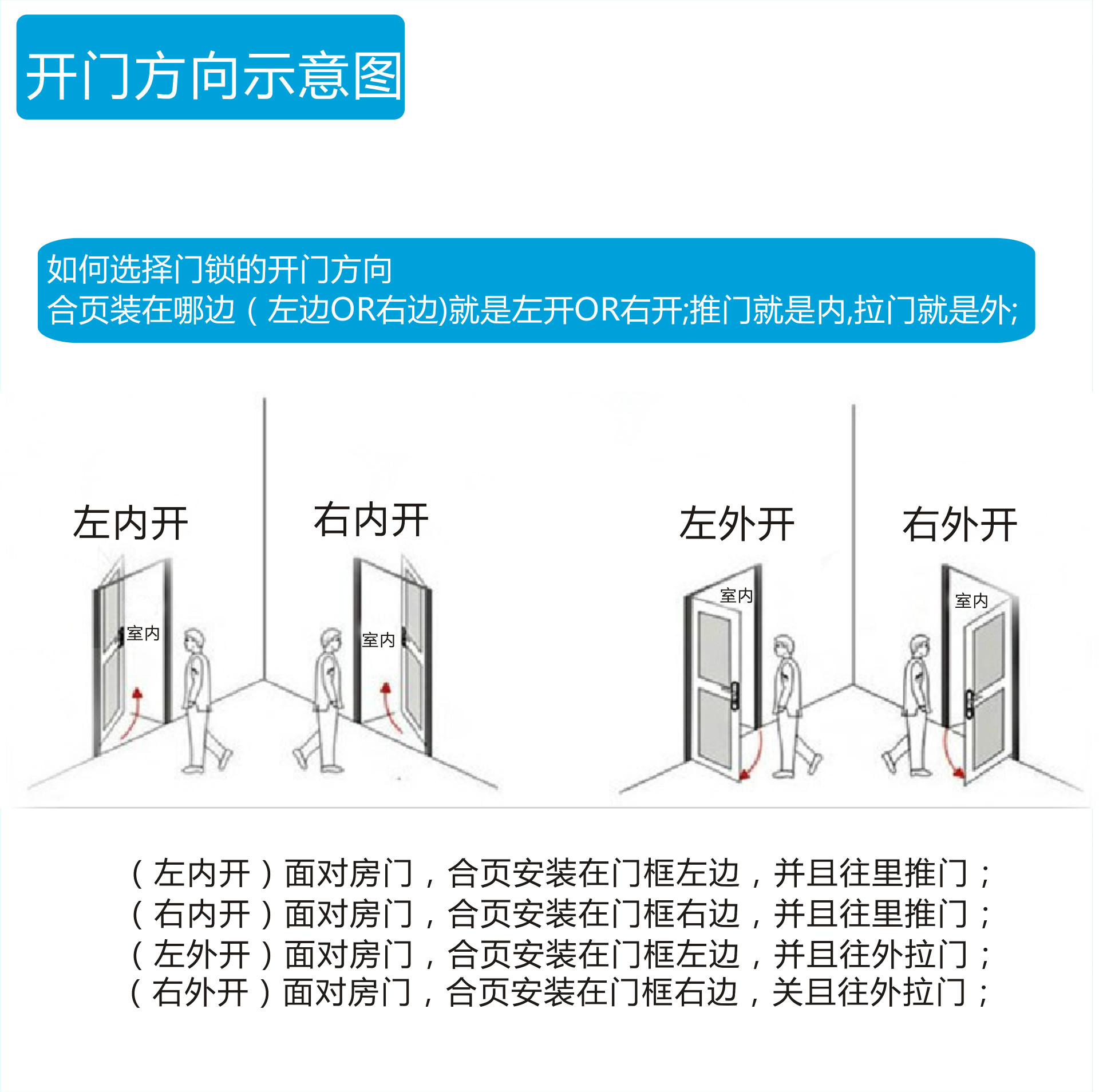 开门方向示意图

如何选择门锁的开门方向
合页装在哪边（左边OR右边)就是左开OR右开;推门就是内,拉门就是外;

左内开

室内

右内开

室内

左外开

室内

右外开

室内

（左内开）面对房门，合页安装在门框左边，并且往里推门；
（右内开）面对房门，合页安装在门框右边，并且往里推门；
（左外开）面对房门，合页安装在门框左边，并且往外拉门；
（右外开）面对房门，合页安装在门框右边，关且往外拉门；