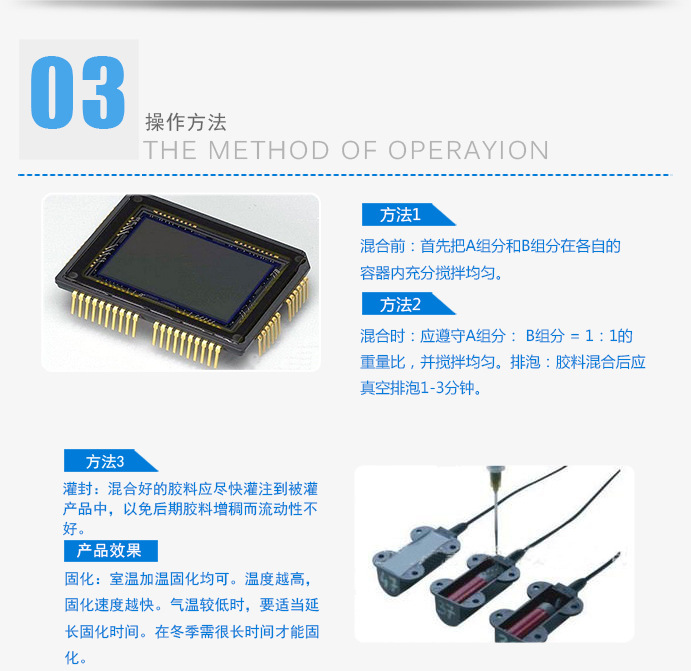 03
操作方法
THE METHOD OF OPERAYION

方法1
混合前：首先把A组分和B组分在各自的容器内充分搅拌均匀。

方法2
混合时：应遵守A组分： B组分 = 1：1的重量比，并搅拌均匀。排泡：胶料混合后应真空排泡1-3分钟。

方法3
灌封：混合好的胶料应尽快灌注到被灌产品中，以免后期胶料增稠而流动性不好。

产品效果
固化：室温加温固化均可。温度越高，固化速度越快。气温较低时，要适当延长固化时间。在冬季需很长时间才能固化。