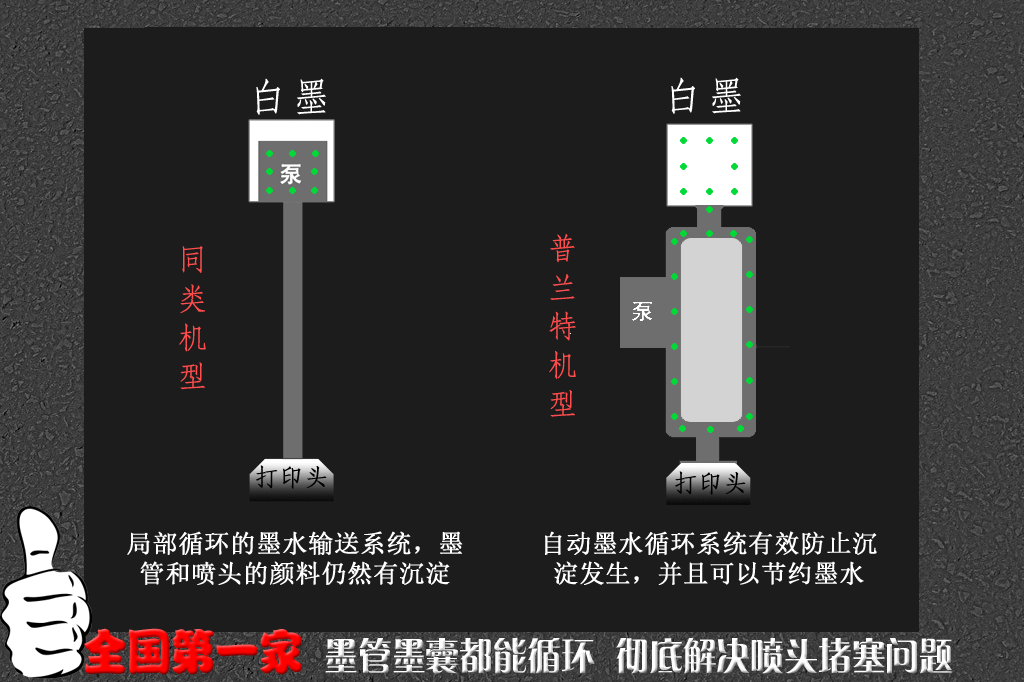 白墨

泵

同类机型

打印头

局部循环的墨水输送系统，墨管和喷头的颜料仍然有沉淀

白墨

普兰特机型

泵

打印头

自动墨水循环系统有效防止沉淀发生，并且可以节约墨水

全国第一家 墨管墨囊都能循环 彻底解决喷头堵塞问题