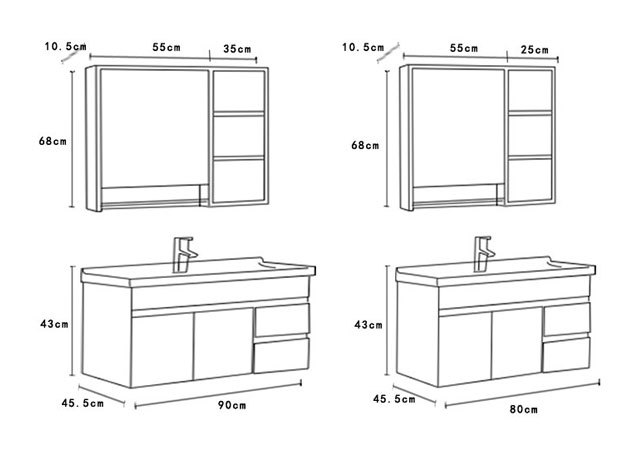 10.5cm
55cm
35cm
68cm
43cm
45.5cm
90cm

10.5cm
55cm
25cm
68cm
43cm
45.5cm
80cm