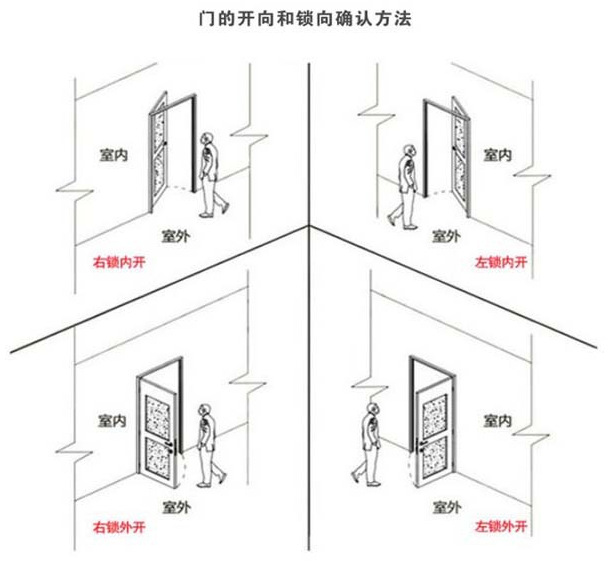 门的开向和锁向确认方法

室内
室外
右锁内开

室内
室外
左锁内开

室内
室外
右锁外开

室内
室外
左锁外开