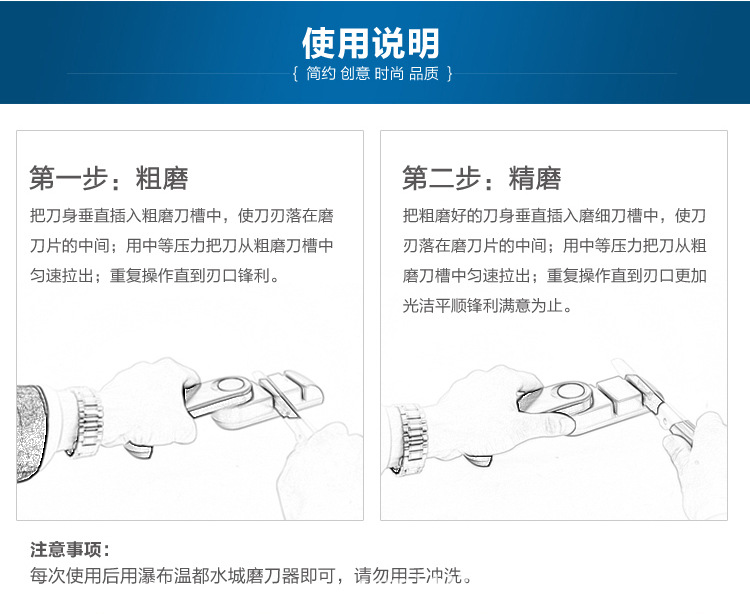 使用说明

{ 简约 创意 时尚 品质 }

第一步：粗磨

把刀身垂直插入粗磨刀槽中，使刀刃落在磨刀片的中间；用中等压力把刀从粗磨刀槽中匀速拉出；重复操作直到刃口锋利。

第二步：精磨

把粗磨好的刀身垂直插入磨细刀槽中，使刀刃落在磨刀片的中间；用中等压力把刀从粗磨刀槽中匀速拉出；重复操作直到刃口更加光洁平顺锋利满意为止。

注意事项：

每次使用后用瀑布温都水城磨刀器即可，请勿用手冲洗。