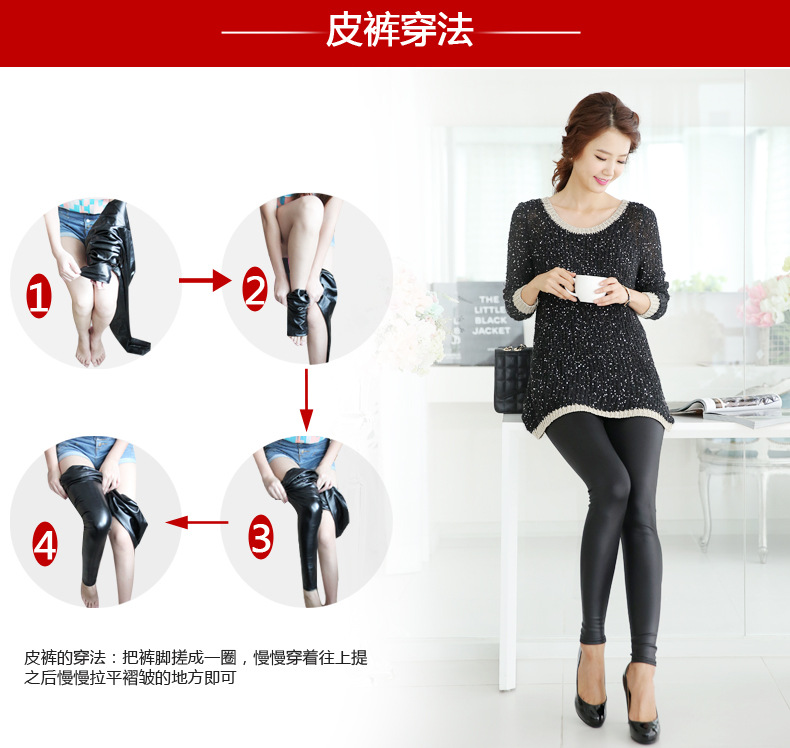 皮裤穿法

1

2

3

4

THE LITTLE BLACK JACKET

皮裤的穿法：把裤脚搓成一圈，慢慢穿着往上提之后慢慢拉平褶皱的地方即可