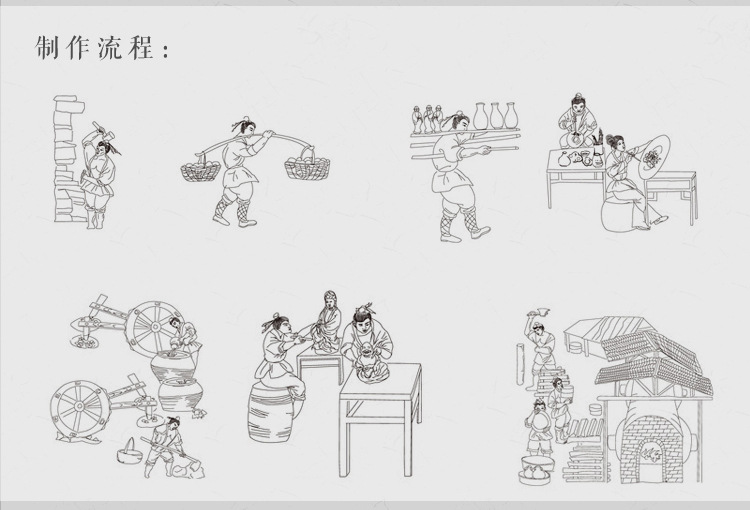 制作流程：