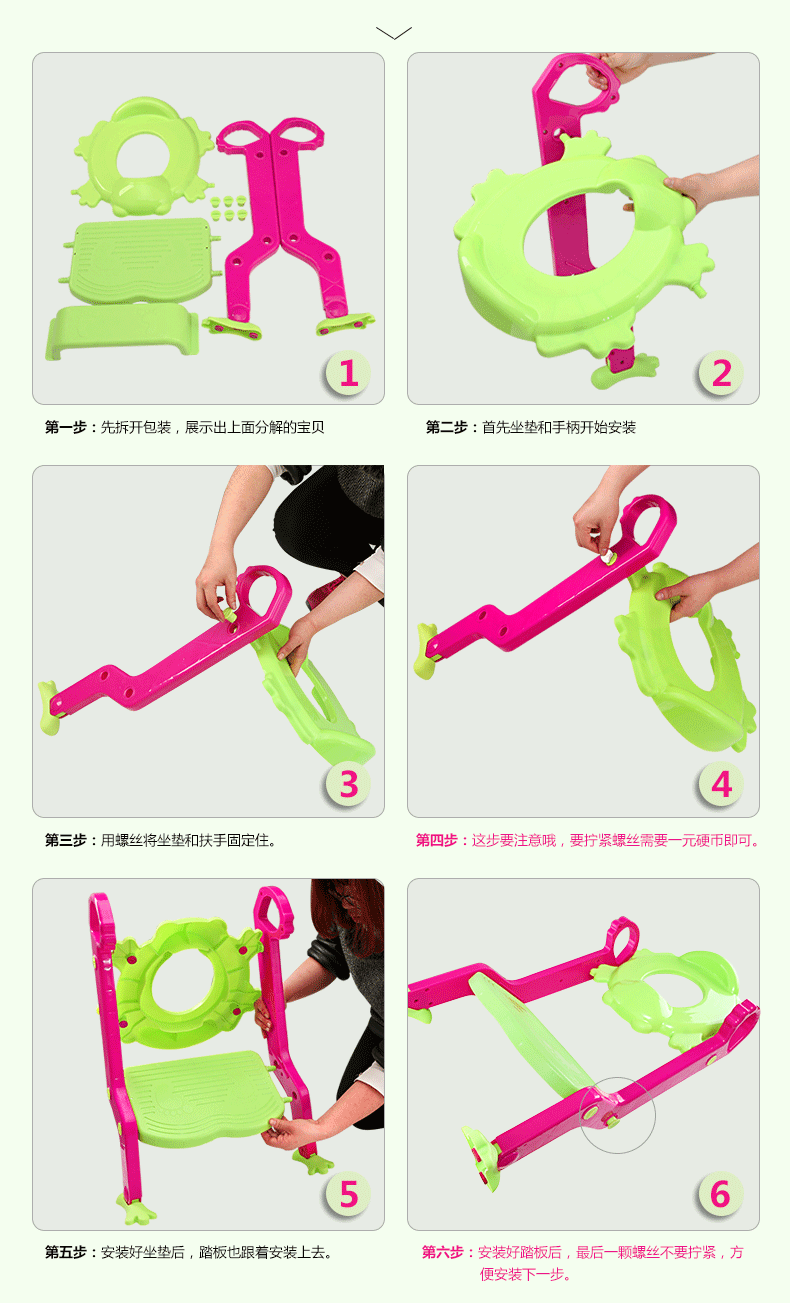 1

第一步：先拆开包装，展示出上面分解的宝贝

2

第二步：首先坐垫和手柄开始安装

3

第三步：用螺丝将坐垫和扶手固定住。

4

第四步：这步要注意哦，要拧紧螺丝需要一元硬币即可。

5

第五步：安装好坐垫后，踏板也跟着安装上去。

6

第六步：安装好踏板后，最后一颗螺丝不要拧紧，方便安装下一步。