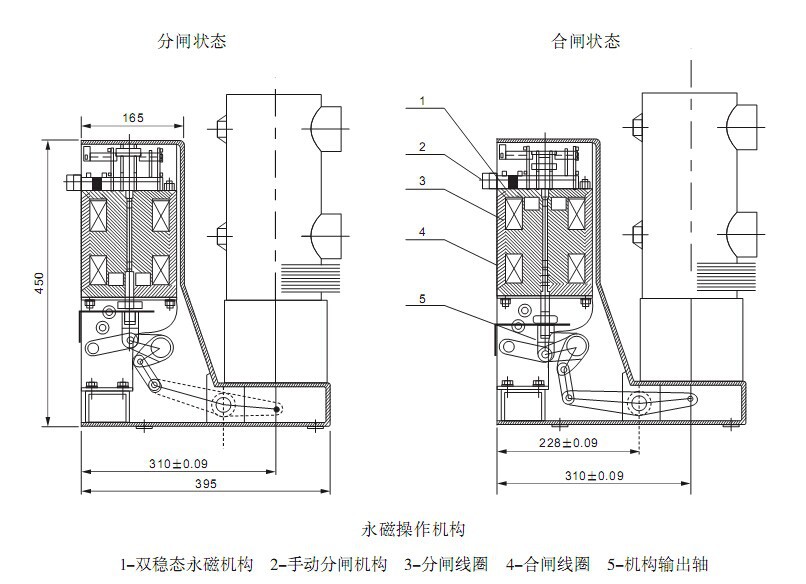 分闸状态

165

450

310±0.09

395

合闸状态

1

2

3

4

5

228±0.09

310±0.09

永磁操作机构

1-双稳态永磁机构　2-手动分闸机构　3-分闸线圈　4-合闸线圈　5-机构输出轴