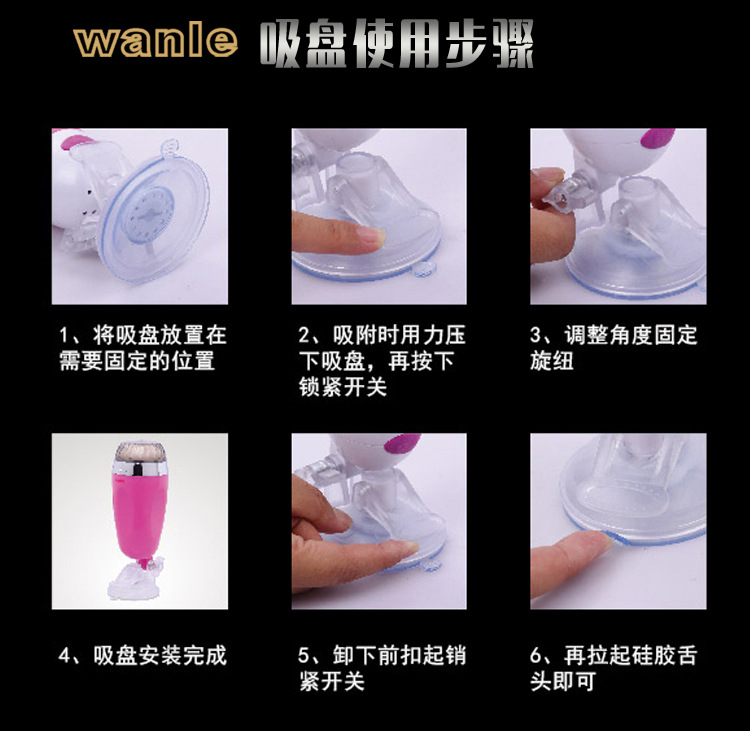 wanle 吸盘使用步骤

1、将吸盘放置在需要固定的位置

2、吸附时用力压下吸盘，再按下锁紧开关

3、调整角度固定旋纽

4、吸盘安装完成

5、卸下前扣起销紧开关

6、再拉起硅胶舌头即可