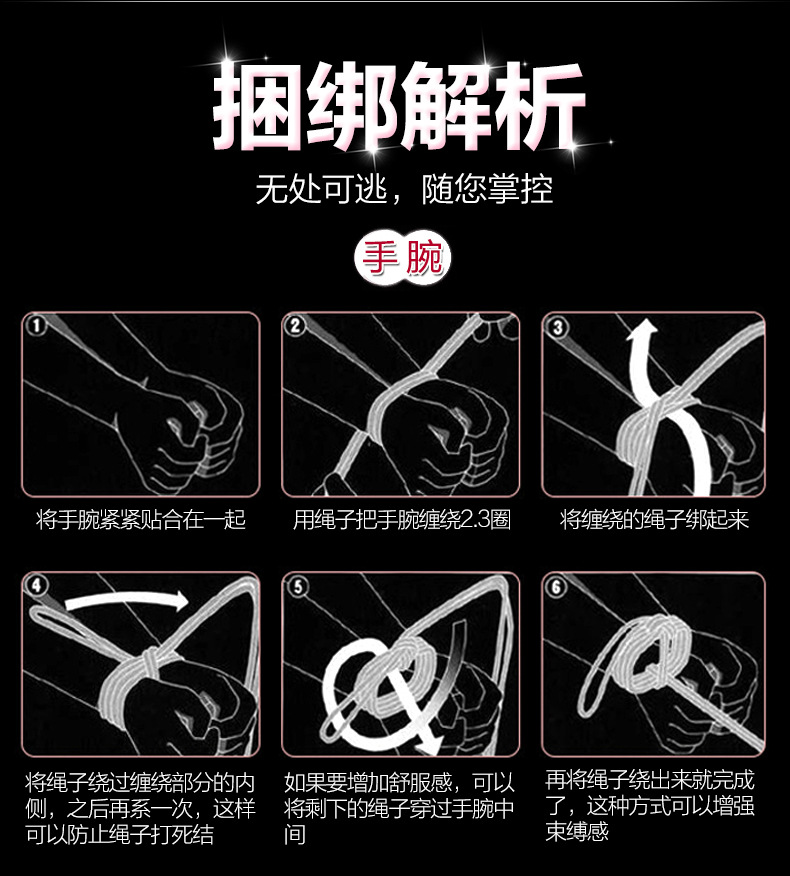 捆绑解析

无处可逃，随您掌控

手腕

1
将手腕紧紧贴合在一起

2
用绳子把手腕缠绕2.3圈

3
将缠绕的绳子绑起来

4
将绳子绕过缠绕部分的内侧，之后再系一次，这样可以防止绳子打死结

5
如果要增加舒服感，可以将剩下的绳子穿过手腕中间

6
再将绳子绕出来就完成了，这种方式可以增强束缚感